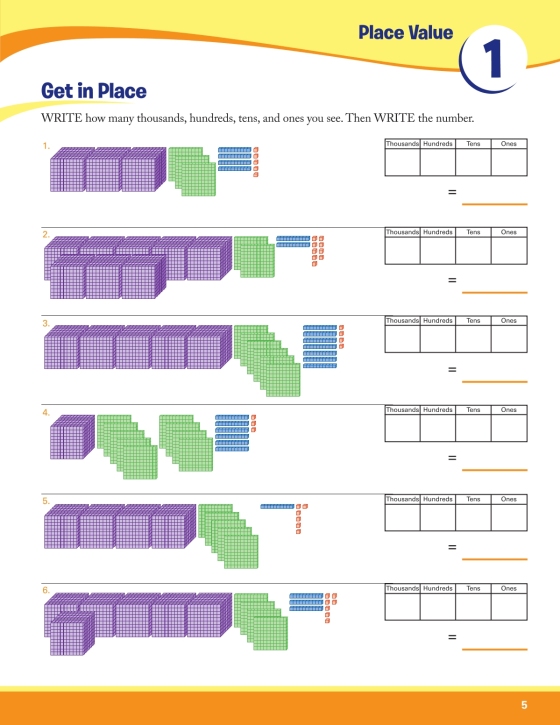 Place Value 1

Get in Place

WRITE how many thousands, hundreds, tens, and ones you see. Then WRITE the number.

1.

| Thousands | Hundreds | Tens | Ones |
|---|---|---|---|
| | | | |

=

2.

| Thousands | Hundreds | Tens | Ones |
|---|---|---|---|
| | | | |

=

3.

| Thousands | Hundreds | Tens | Ones |
|---|---|---|---|
| | | | |

=

4.

| Thousands | Hundreds | Tens | Ones |
|---|---|---|---|
| | | | |

=

5.

| Thousands | Hundreds | Tens | Ones |
|---|---|---|---|
| | | | |

=

6.

| Thousands | Hundreds | Tens | Ones |
|---|---|---|---|
| | | | |

=

5